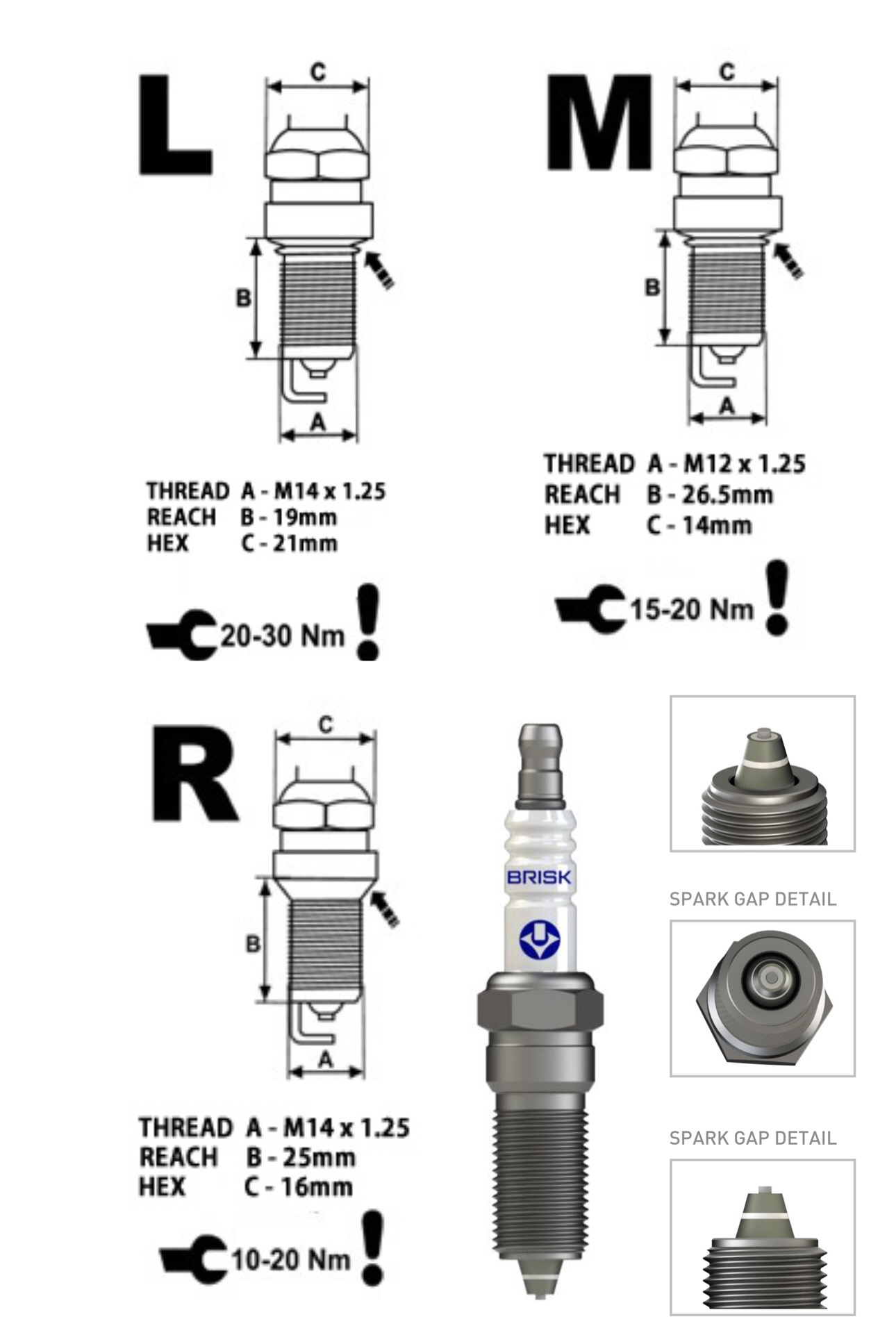 L

C

B

A

THREAD A - M14 x 1.25
REACH B - 19mm
HEX C - 21mm

20-30 Nm !

M

C

B

A

THREAD A - M12 x 1.25
REACH B - 26.5mm
HEX C - 14mm

15-20 Nm !

R

C

B

A

THREAD A - M14 x 1.25
REACH B - 25mm
HEX C - 16mm

10-20 Nm !

BRISK

SPARK GAP DETAIL

SPARK GAP DETAIL