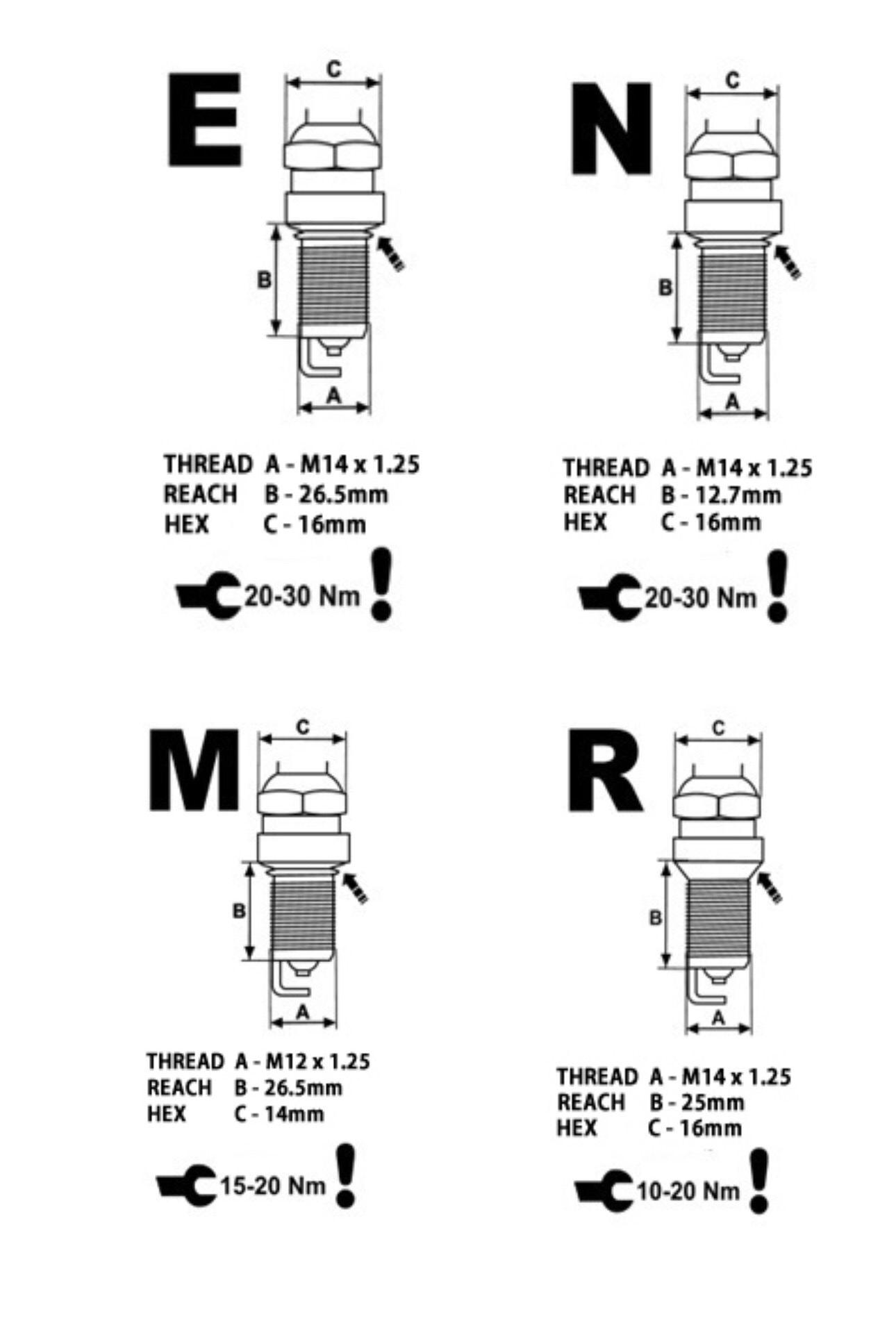 E

C

B

A

THREAD A - M14 x 1.25
REACH B - 26.5mm
HEX C - 16mm

20-30 Nm !

N

C

B

A

THREAD A - M14 x 1.25
REACH B - 12.7mm
HEX C - 16mm

20-30 Nm !

M

C

B

A

THREAD A - M12 x 1.25
REACH B - 26.5mm
HEX C - 14mm

15-20 Nm !

R

C

B

A

THREAD A - M14 x 1.25
REACH B - 25mm
HEX C - 16mm

10-20 Nm !