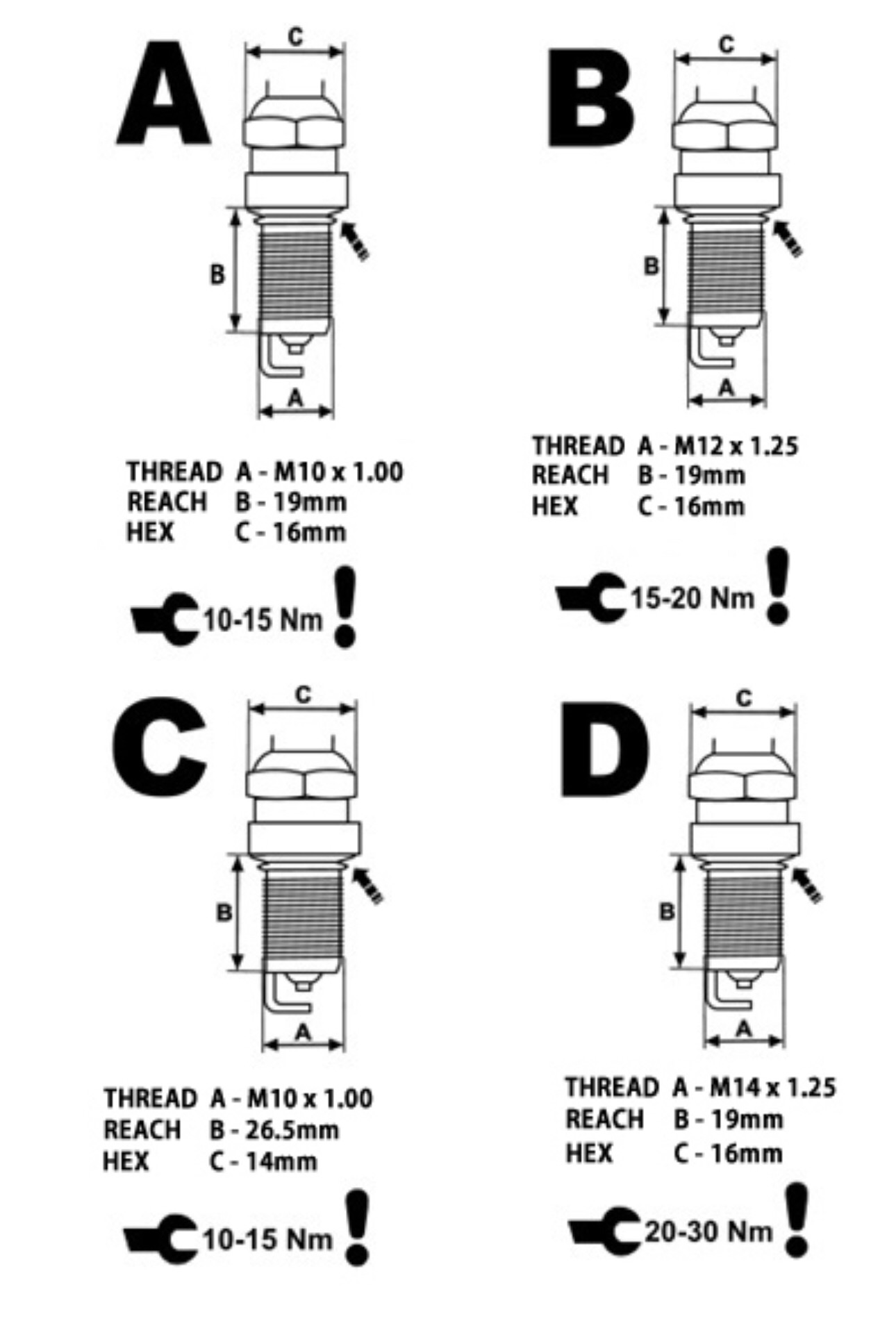 A

C

B

A

THREAD A - M10 x 1.00
REACH B - 19mm
HEX C - 16mm

10-15 Nm !

B

C

B

A

THREAD A - M12 x 1.25
REACH B - 19mm
HEX C - 16mm

15-20 Nm !

C

C

B

A

THREAD A - M10 x 1.00
REACH B - 26.5mm
HEX C - 14mm

10-15 Nm !

D

C

B

A

THREAD A - M14 x 1.25
REACH B - 19mm
HEX C - 16mm

20-30 Nm !