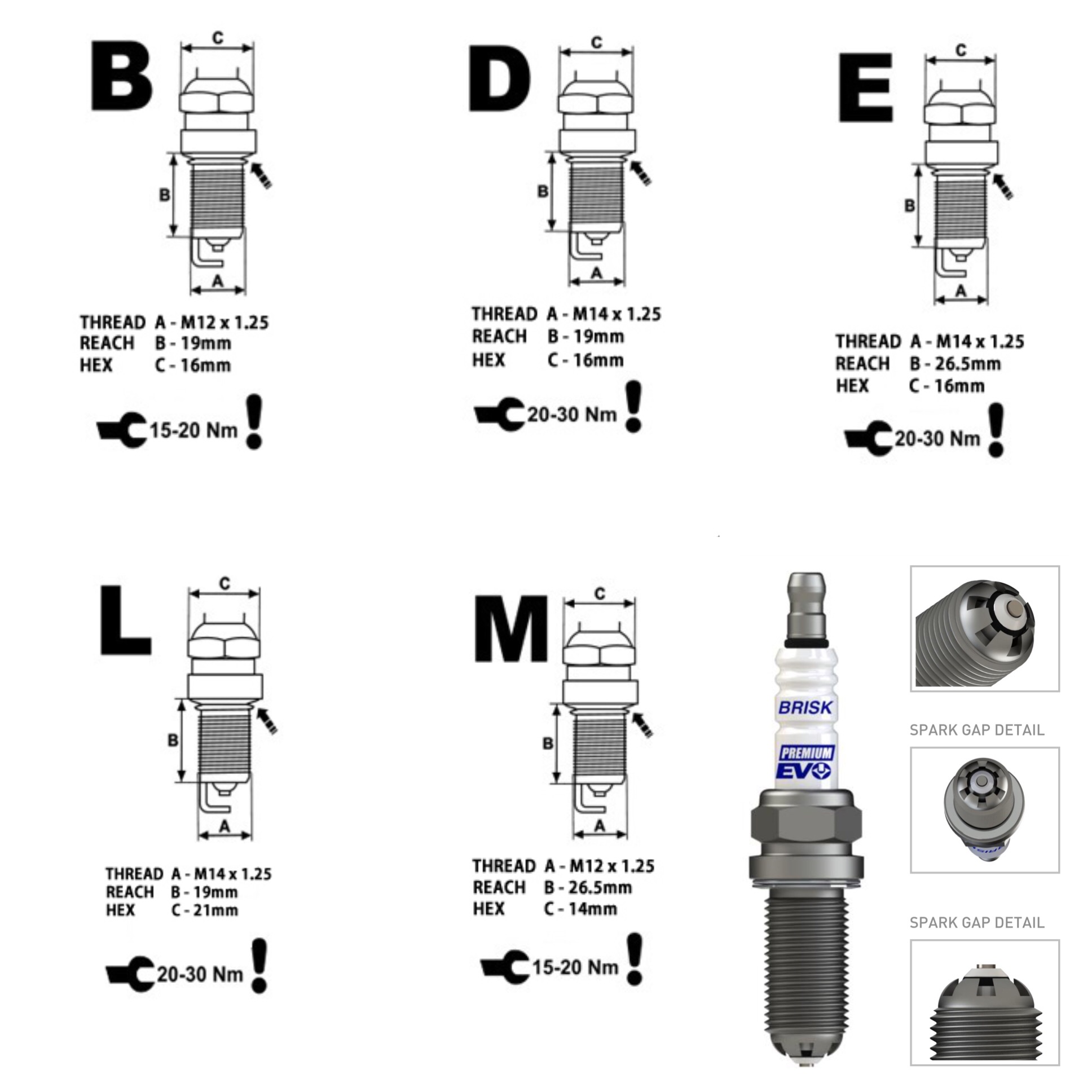 B

C

B

A

THREAD A - M12 x 1.25
REACH B - 19mm
HEX C - 16mm

15-20 Nm !

D

C

B

A

THREAD A - M14 x 1.25
REACH B - 19mm
HEX C - 16mm

20-30 Nm !

E

C

B

A

THREAD A - M14 x 1.25
REACH B - 26.5mm
HEX C - 16mm

20-30 Nm !

L

C

B

A

THREAD A - M14 x 1.25
REACH B - 19mm
HEX C - 21mm

20-30 Nm !

M

C

B

A

THREAD A - M12 x 1.25
REACH B - 26.5mm
HEX C - 14mm

15-20 Nm !

BRISK
PREMIUM
EVO

SPARK GAP DETAIL

SPARK GAP DETAIL